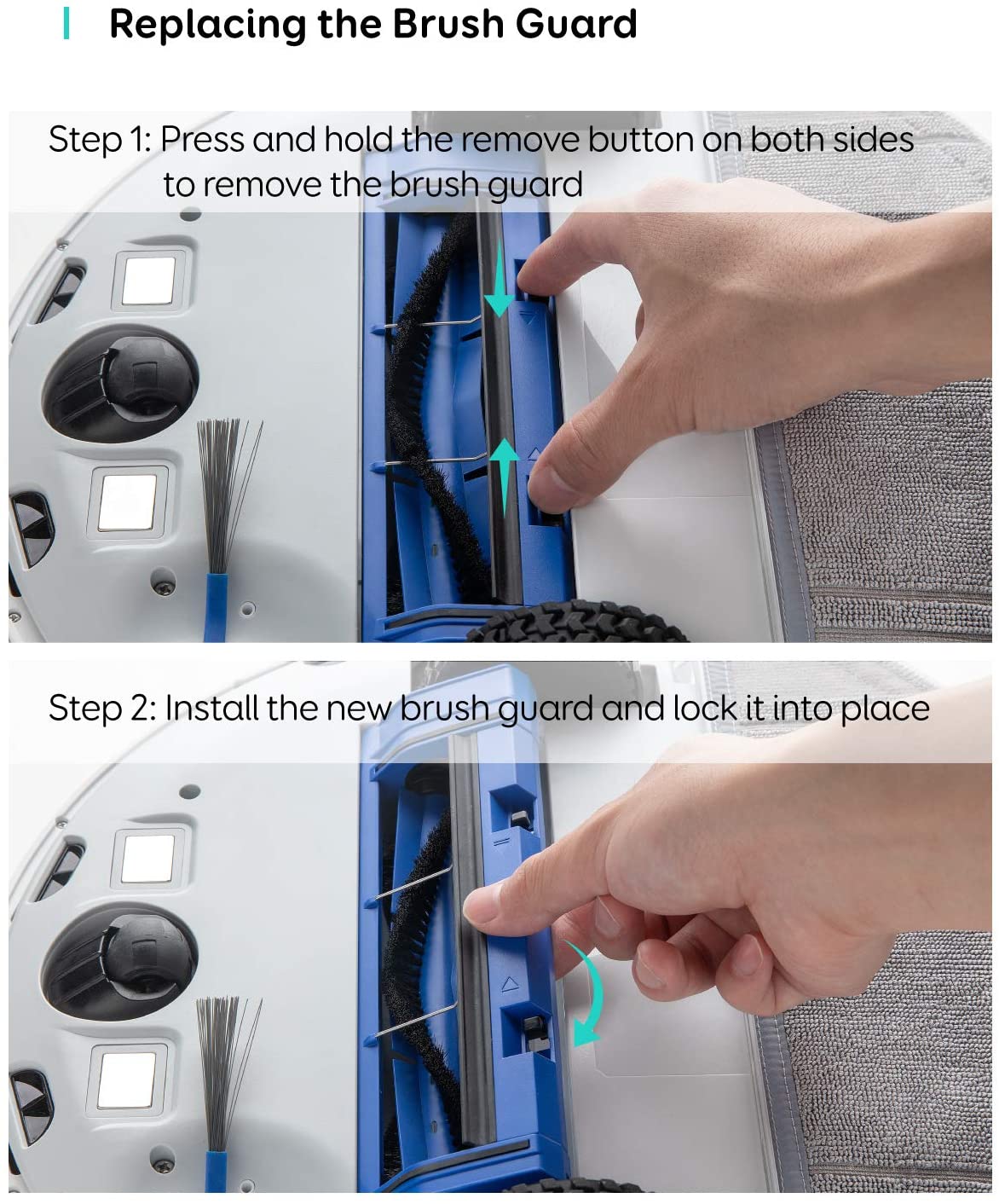 Replacing the Brush Guard

Step 1: Press and hold the remove button on both sides to remove the brush guard

Step 2: Install the new brush guard and lock it into place