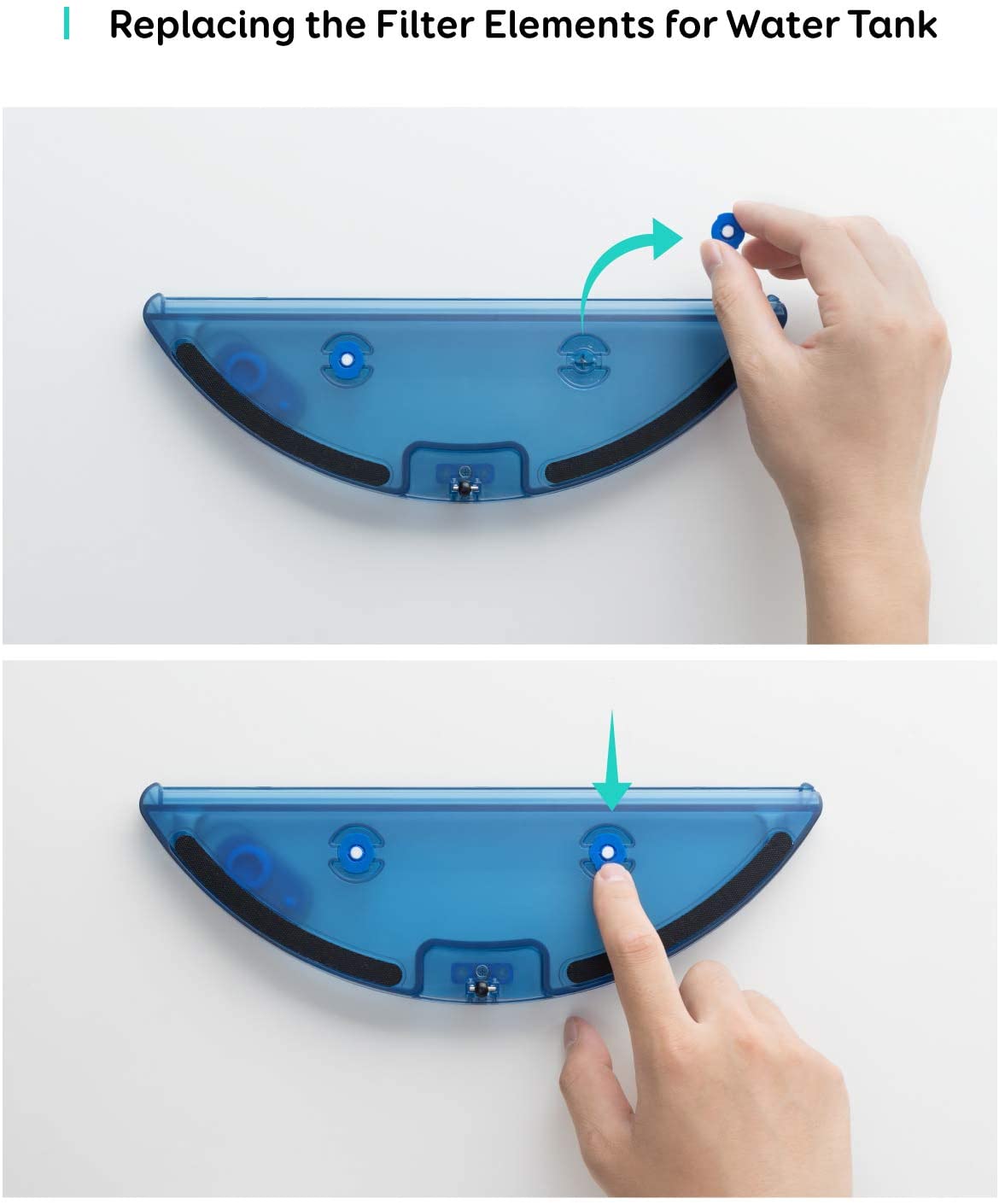 Replacing the Filter Elements for Water Tank